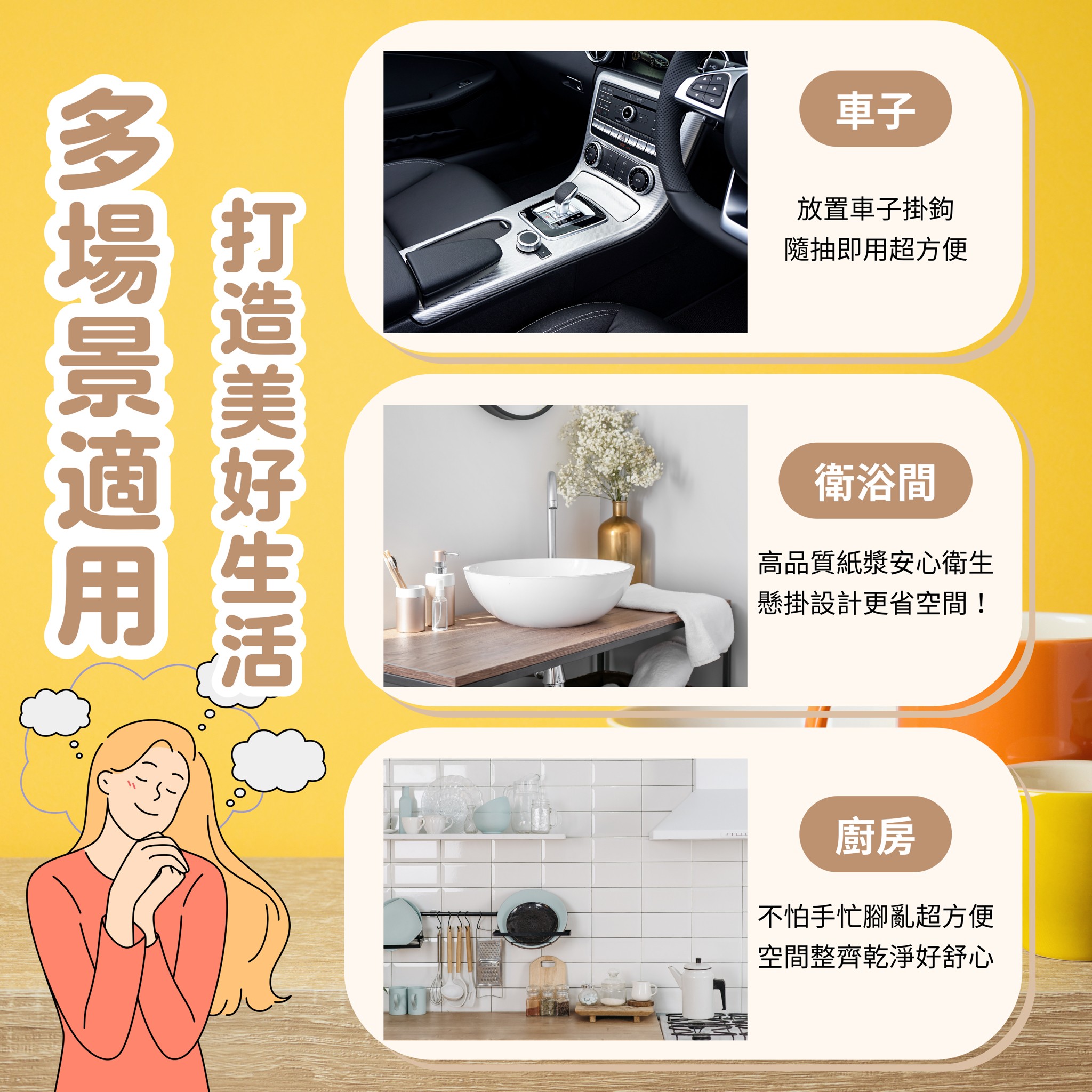 多場景適用

打造美好生活

車子

放置車子掛鉤
隨抽即用超方便

衛浴間

高品質紙漿安心衛生
懸掛設計更省空間！

廚房

不怕手忙腳亂超方便
空間整齊乾淨好舒心